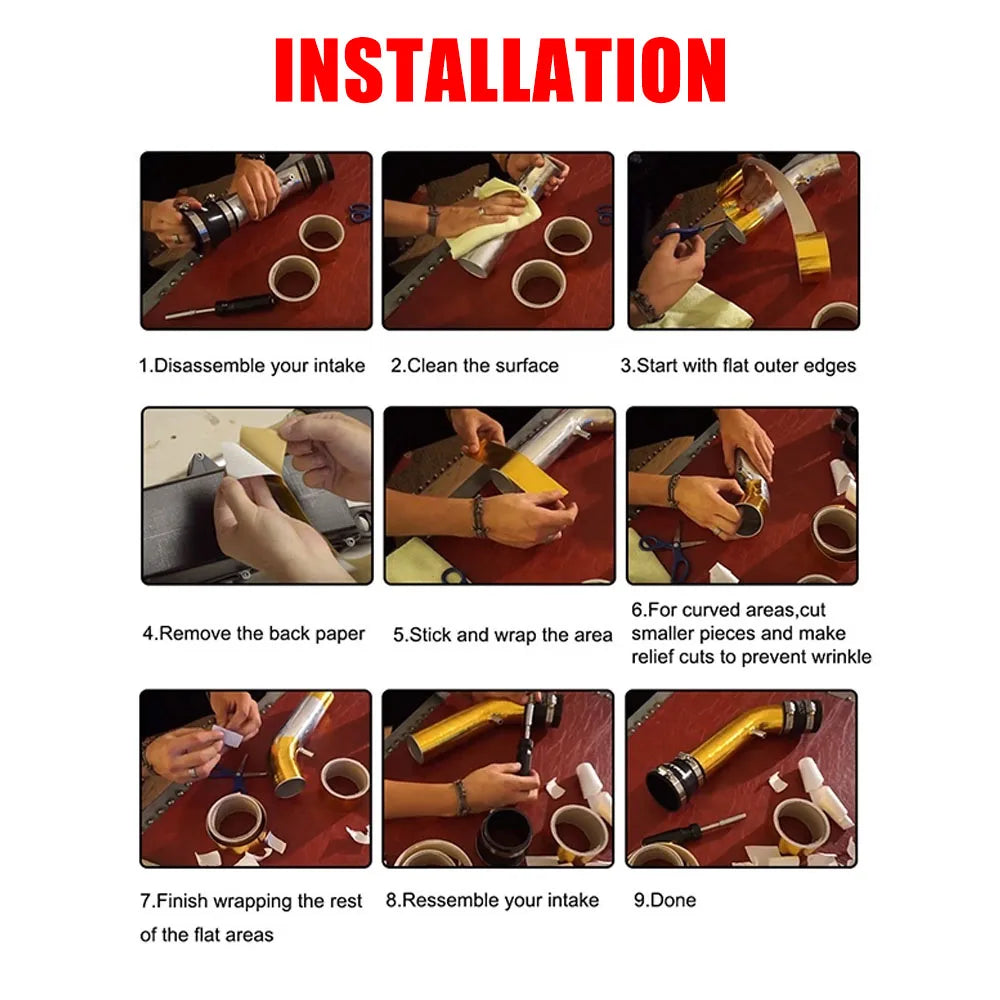 INSTALLATION

1.Disassemble your intake

2.Clean the surface

3.Start with flat outer edges

4.Remove the back paper

5.Stick and wrap the area

6.For curved areas,cut smaller pieces and make relief cuts to prevent wrinkle

7.Finish wrapping the rest of the flat areas

8.Ressemble your intake

9.Done