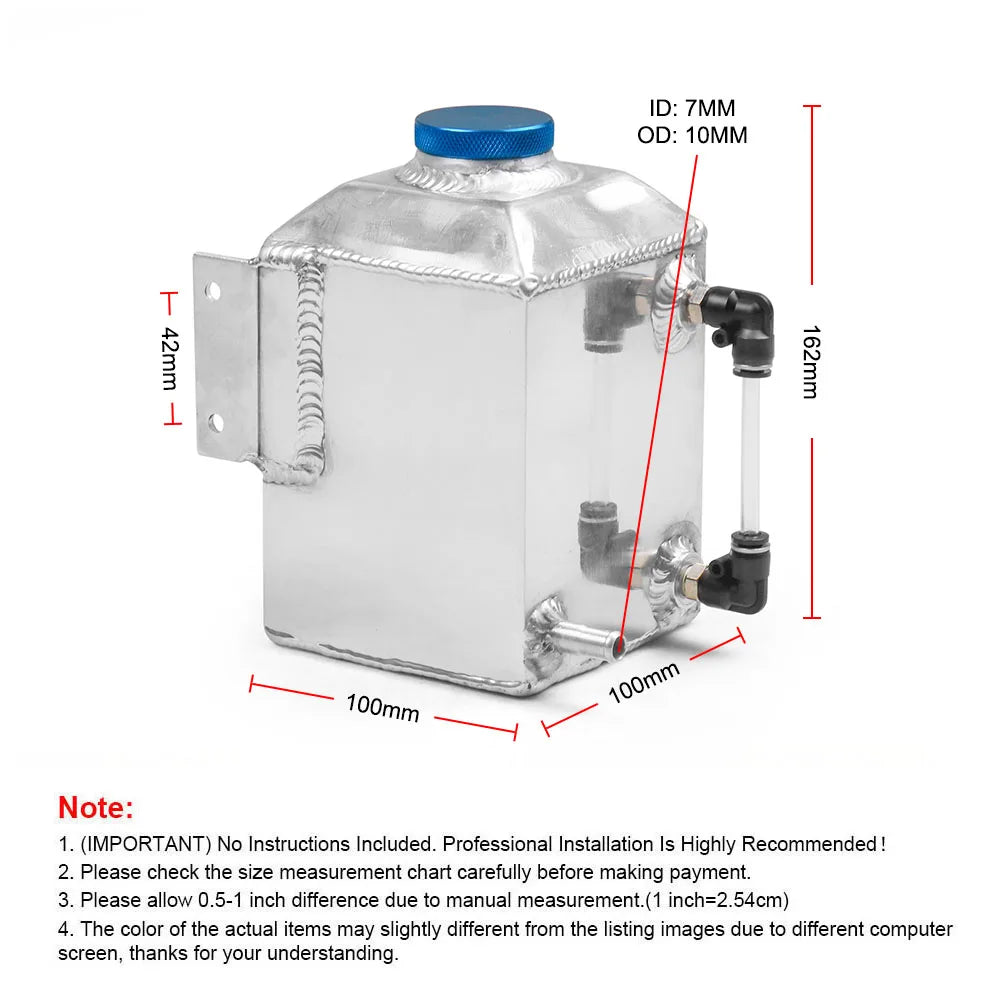 ID: 7MM
OD: 10MM

42mm

162mm

100mm

100mm

Note:

1. (IMPORTANT) No Instructions Included. Professional Installation Is Highly Recommended！

2. Please check the size measurement chart carefully before making payment.

3. Please allow 0.5-1 inch difference due to manual measurement.(1 inch=2.54cm)

4. The color of the actual items may slightly different from the listing images due to different computer screen, thanks for your understanding.